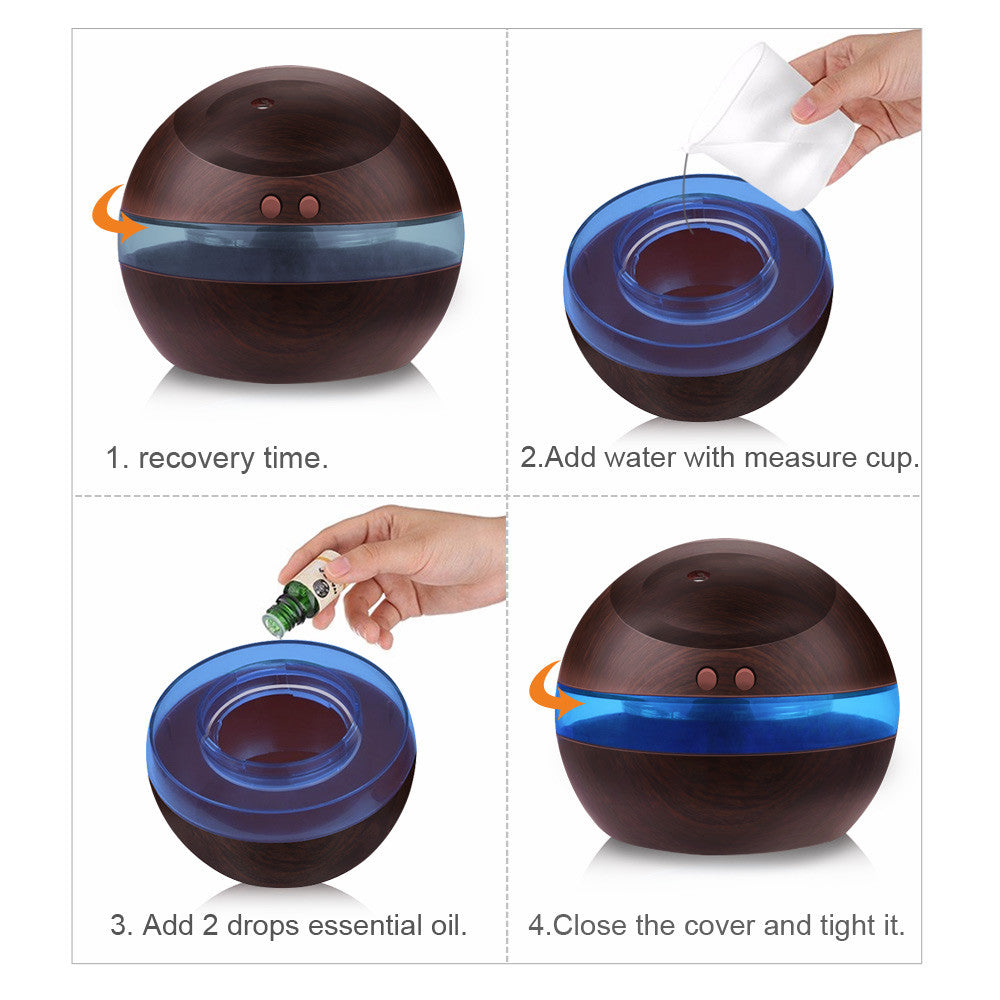 1. recovery time.

2.Add water with measure cup.

3. Add 2 drops essential oil.

4.Close the cover and tight it.